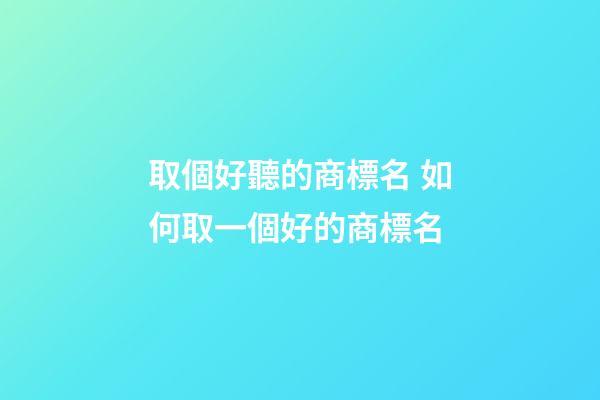 取個好聽的商標名 如何取一個好的商標名